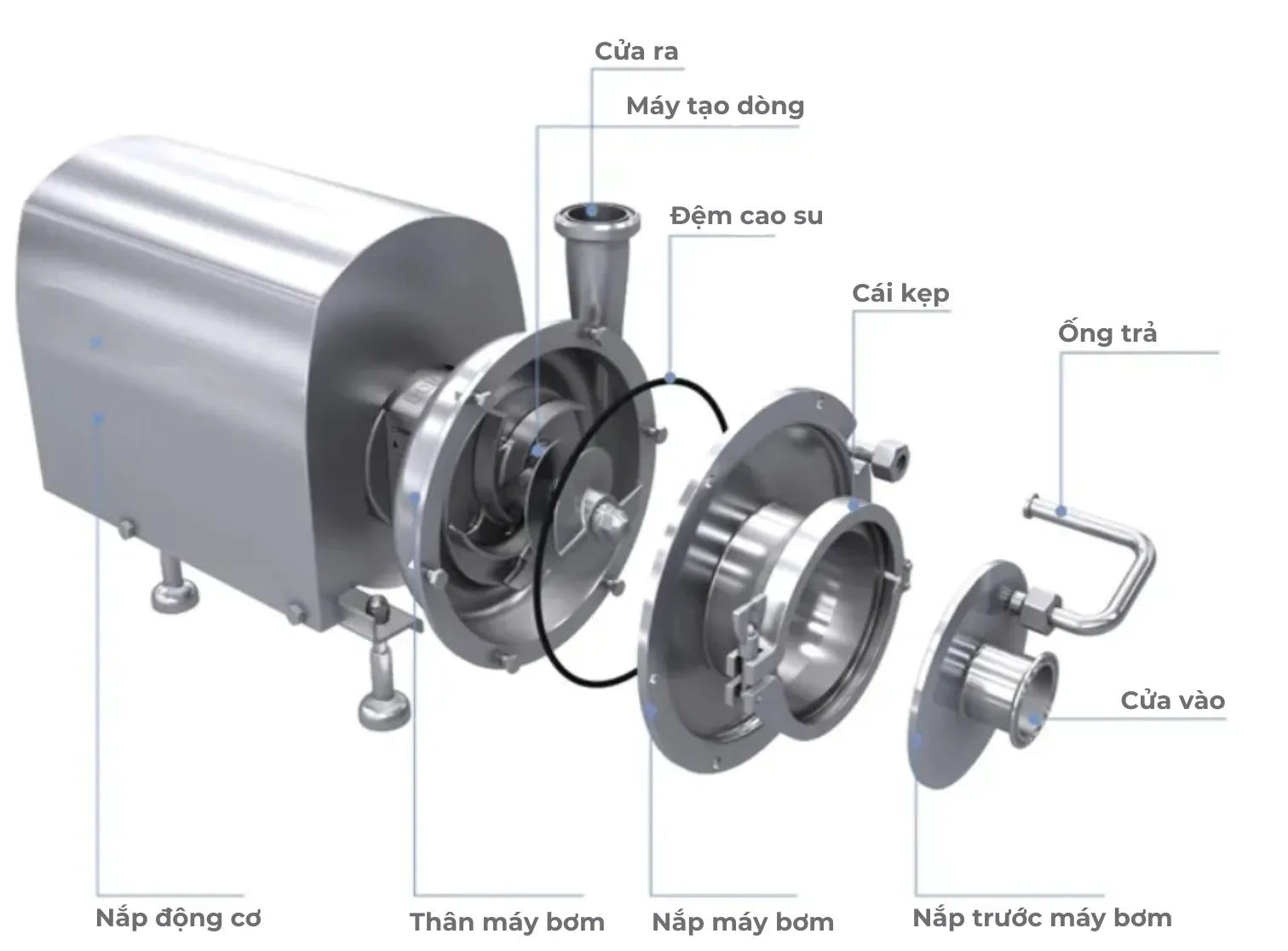 Cửa ra

Máy tạo dòng

Đệm cao su

Cái kẹp

Ống trả

Cửa vào

Nắp động cơ

Thân máy bơm

Nắp máy bơm

Nắp trước máy bơm