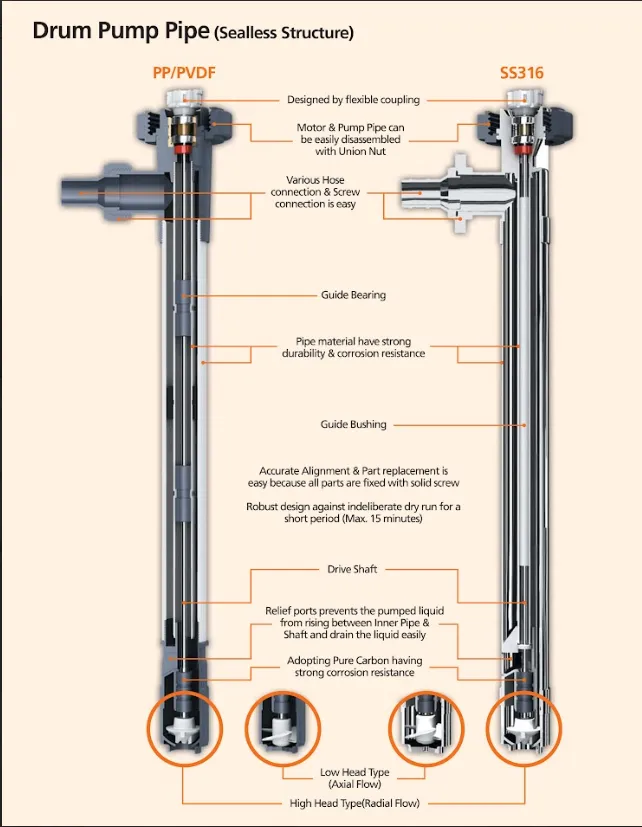 Drum Pump Pipe (Sealless Structure)

PP/PVDF

SS316

Designed by flexible coupling

Motor & Pump Pipe can be easily disassembled with Union Nut

Various Hose connection & Screw connection is easy

Guide Bearing

Pipe material have strong durability & corrosion resistance

Guide Bushing

Accurate Alignment & Part replacement is easy because all parts are fixed with solid screw

Robust design against indeliberate dry run for a short period (Max. 15 minutes)

Drive Shaft

Relief ports prevents the pumped liquid from rising between Inner Pipe & Shaft and drain the liquid easily

Adopting Pure Carbon having strong corrosion resistance

Low Head Type (Axial Flow)

High Head Type(Radial Flow)